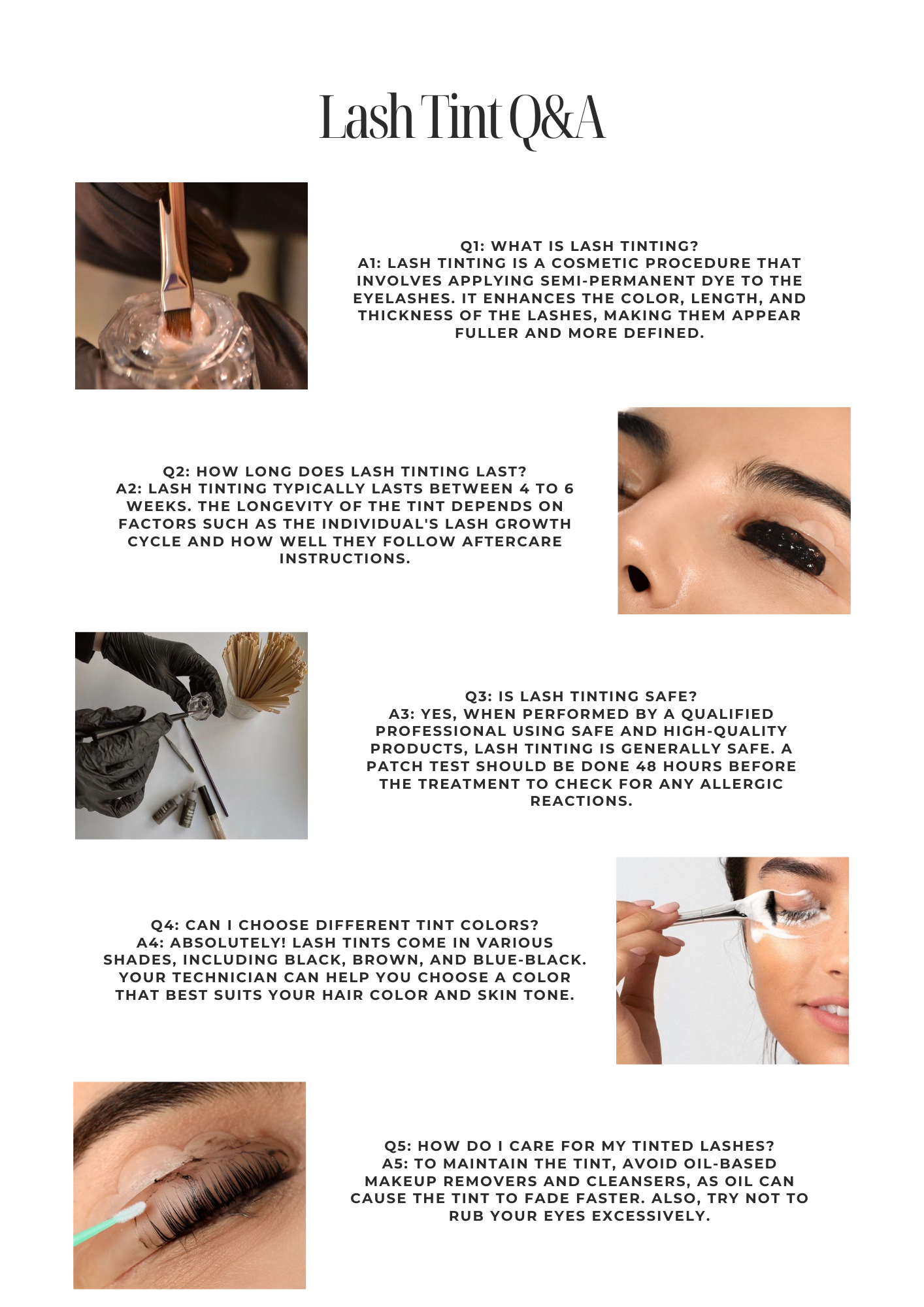 Lash Tint Q&A

Q1: WHAT IS LASH TINTING?
A1: LASH TINTING IS A COSMETIC PROCEDURE THAT INVOLVES APPLYING SEMI-PERMANENT DYE TO THE EYELASHES. IT ENHANCES THE COLOR, LENGTH, AND THICKNESS OF THE LASHES, MAKING THEM APPEAR FULLER AND MORE DEFINED.

Q2: HOW LONG DOES LASH TINTING LAST?
A2: LASH TINTING TYPICALLY LASTS BETWEEN 4 TO 6 WEEKS. THE LONGEVITY OF THE TINT DEPENDS ON FACTORS SUCH AS THE INDIVIDUAL'S LASH GROWTH CYCLE AND HOW WELL THEY FOLLOW AFTERCARE INSTRUCTIONS.

Q3: IS LASH TINTING SAFE?
A3: YES, WHEN PERFORMED BY A QUALIFIED PROFESSIONAL USING SAFE AND HIGH-QUALITY PRODUCTS, LASH TINTING IS GENERALLY SAFE. A PATCH TEST SHOULD BE DONE 48 HOURS BEFORE THE TREATMENT TO CHECK FOR ANY ALLERGIC REACTIONS.

Q4: CAN I CHOOSE DIFFERENT TINT COLORS?
A4: ABSOLUTELY! LASH TINTS COME IN VARIOUS SHADES, INCLUDING BLACK, BROWN, AND BLUE-BLACK. YOUR TECHNICIAN CAN HELP YOU CHOOSE A COLOR THAT BEST SUITS YOUR HAIR COLOR AND SKIN TONE.

Q5: HOW DO I CARE FOR MY TINTED LASHES?
A5: TO MAINTAIN THE TINT, AVOID OIL-BASED MAKEUP REMOVERS AND CLEANSERS, AS OIL CAN CAUSE THE TINT TO FADE FASTER. ALSO, TRY NOT TO RUB YOUR EYES EXCESSIVELY.